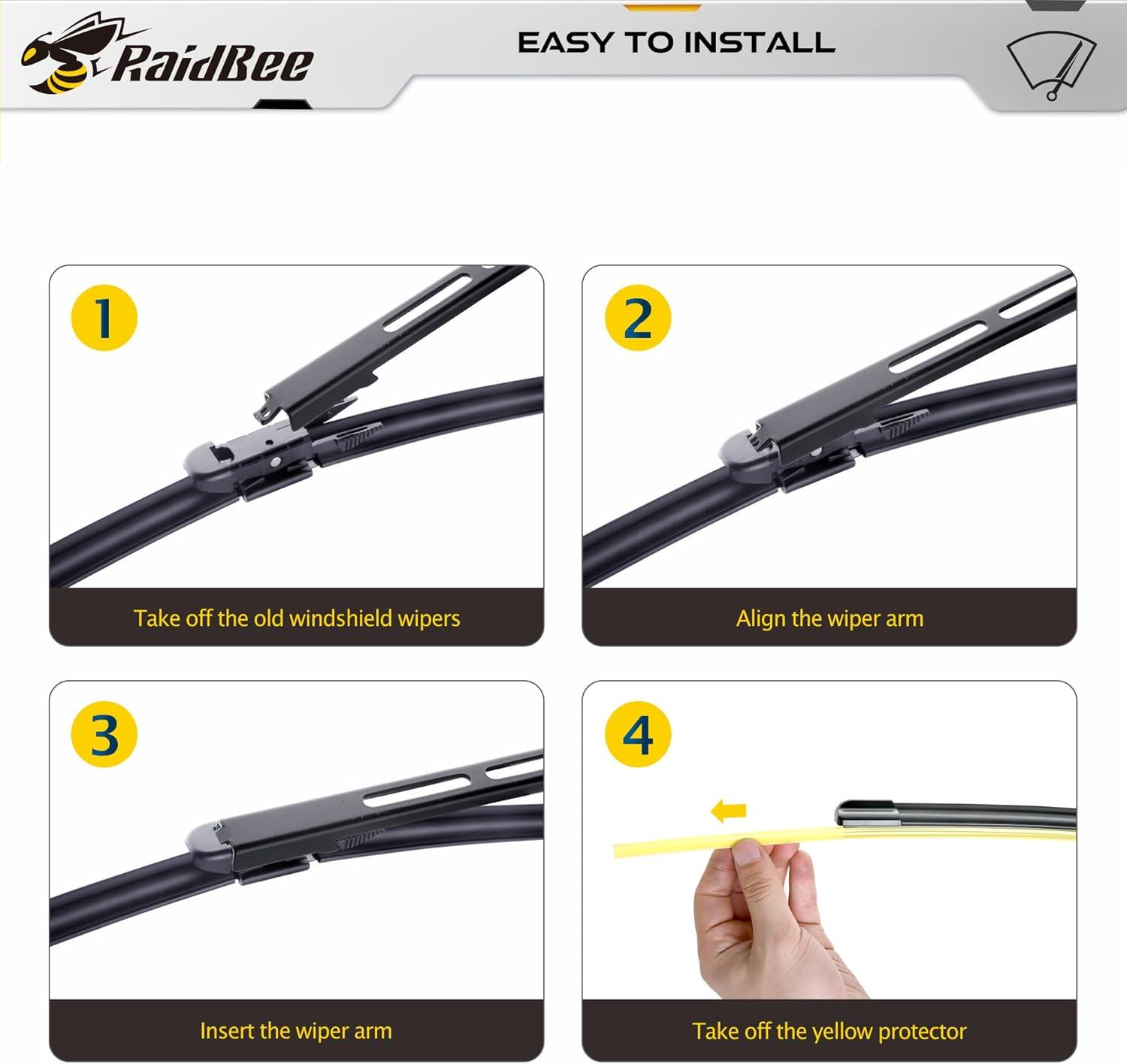 RaidBee

EASY TO INSTALL

1

Take off the old windshield wipers

2

Align the wiper arm

3

Insert the wiper arm

4

Take off the yellow protector