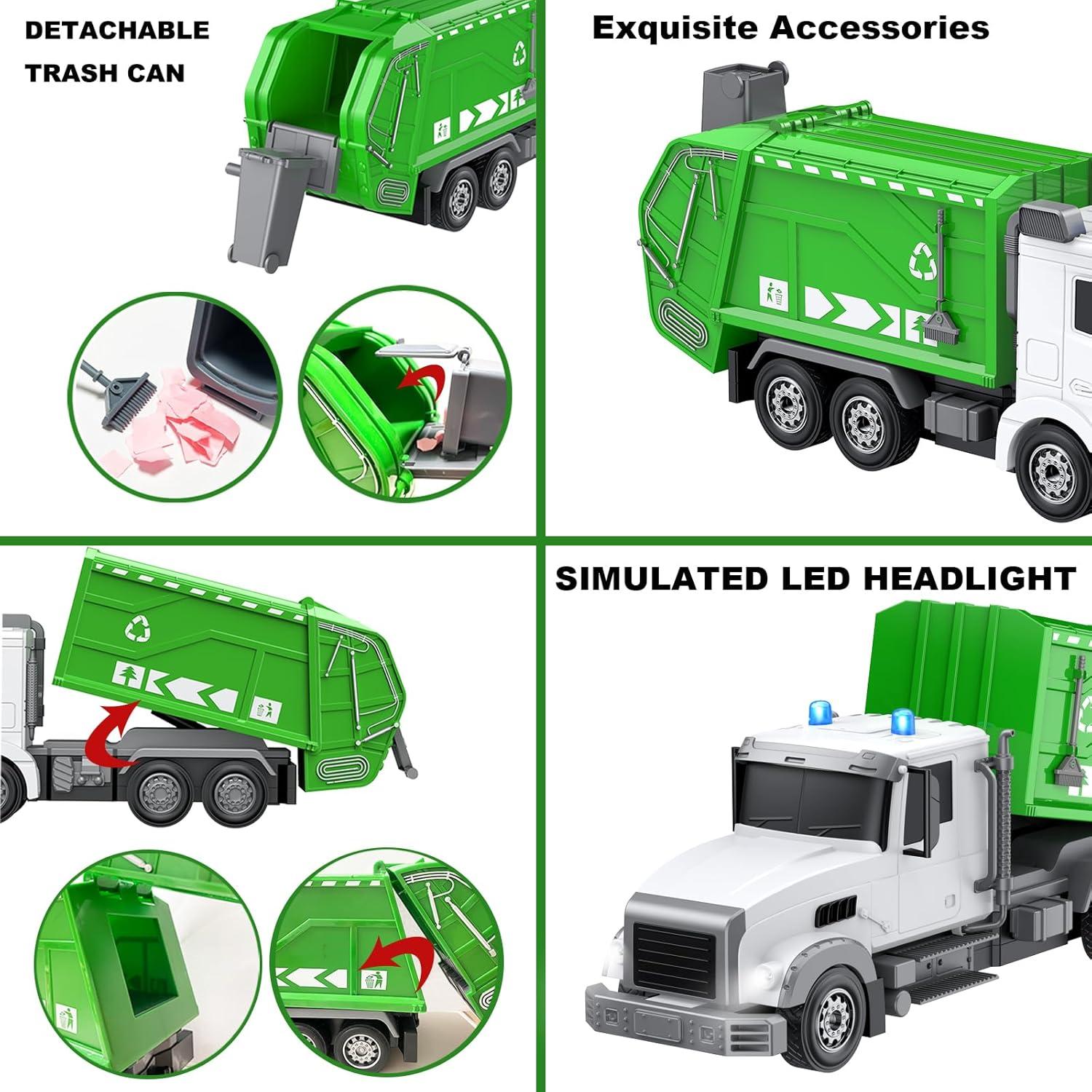 DETACHABLE TRASH CAN

Exquisite Accessories

SIMULATED LED HEADLIGHT